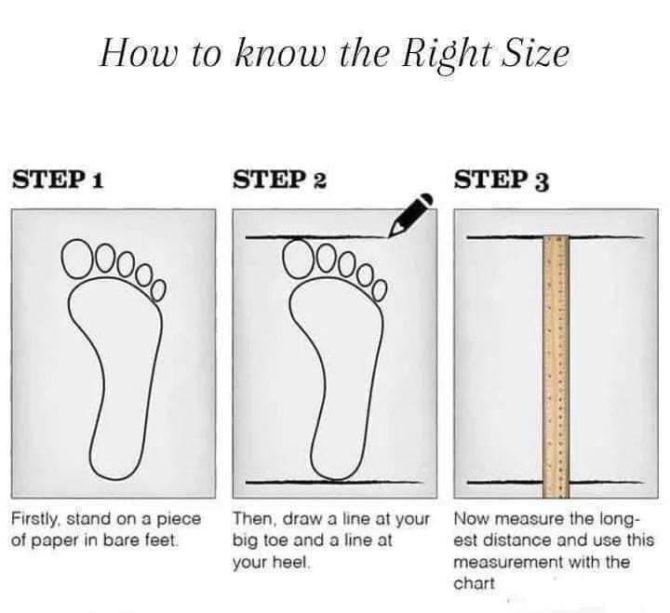 How to know the Right Size

STEP 1

Firstly, stand on a piece of paper in bare feet.

STEP 2

Then, draw a line at your big toe and a line at your heel.

STEP 3

Now measure the longest distance and use this measurement with the chart