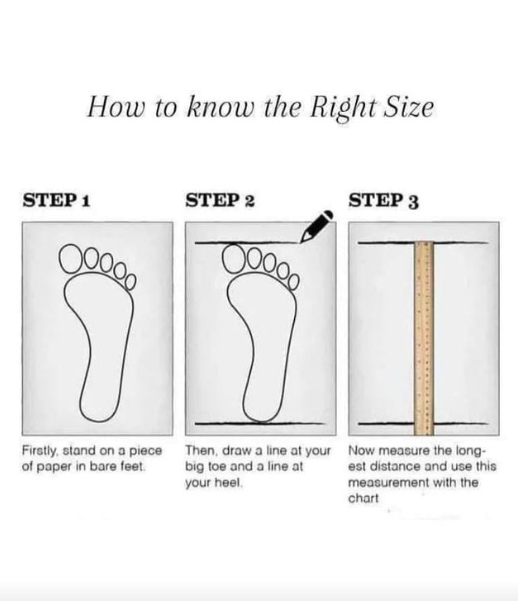 How to know the Right Size

STEP 1

Firstly, stand on a piece of paper in bare feet.

STEP 2

Then, draw a line at your big toe and a line at your heel.

STEP 3

Now measure the longest distance and use this measurement with the chart